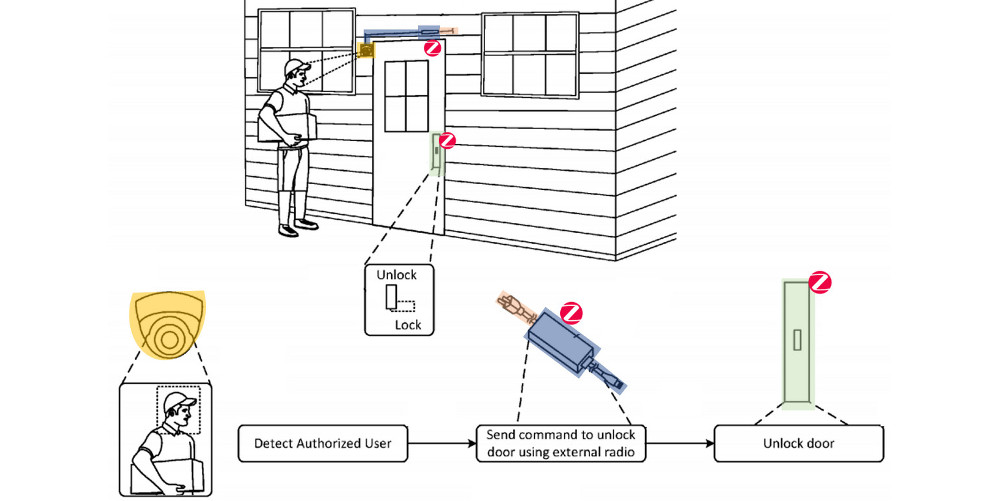 Unlock

Lock

Detect Authorized User

Send command to unlock door using external radio

Unlock door